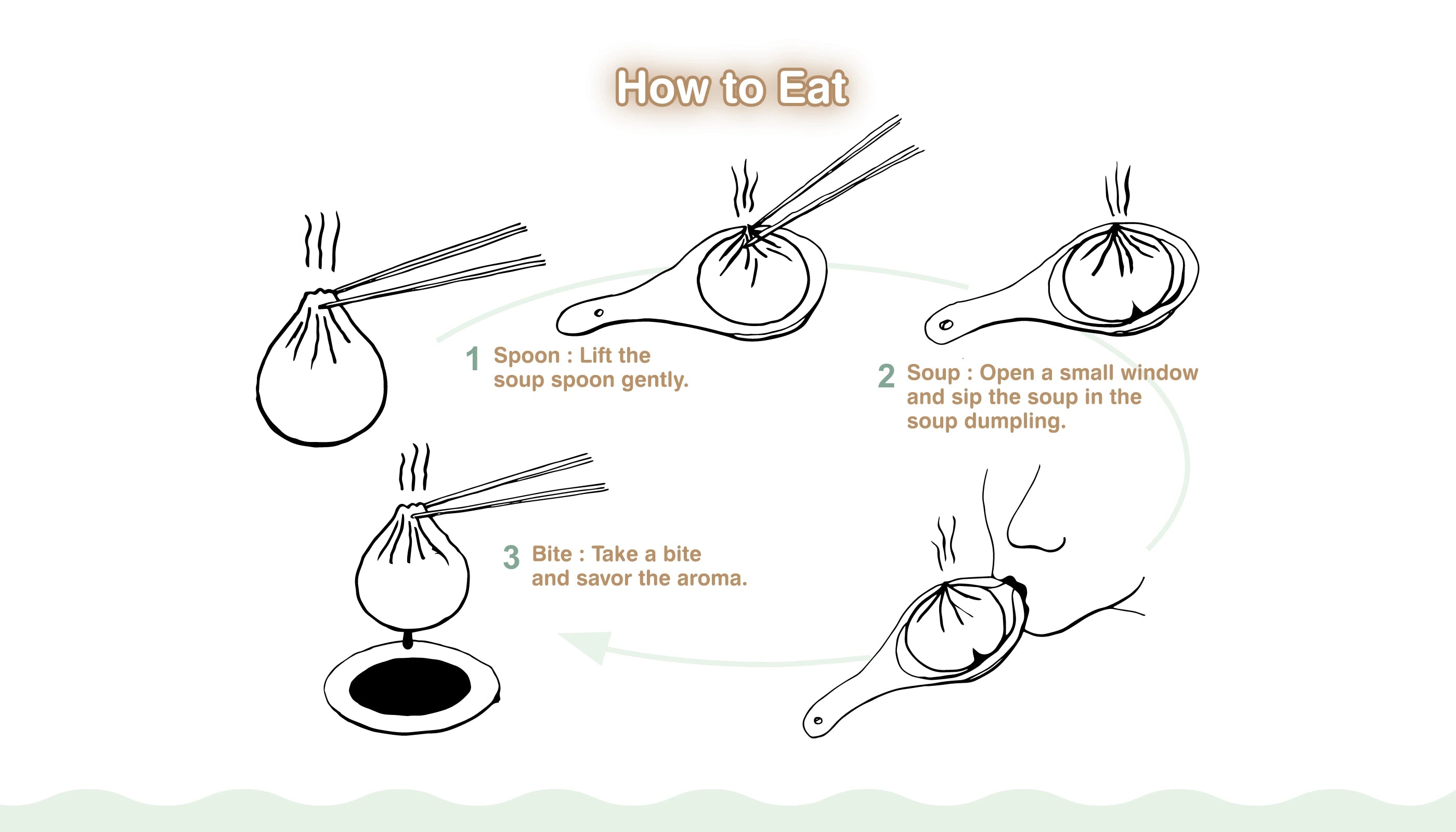 How to Eat

1 Spoon : Lift the soup spoon gently.

2 Soup : Open a small window and sip the soup in the soup dumpling.

3 Bite : Take a bite and savor the aroma.